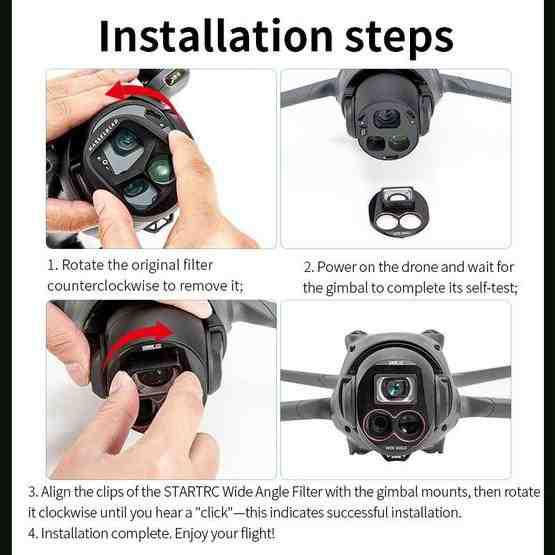 Installation steps

HASSELBLAD

1. Rotate the original filter counterclockwise to remove it;

2. Power on the drone and wait for the gimbal to complete its self-test;

3. Align the clips of the STARTRC Wide Angle Filter with the gimbal mounts, then rotate it clockwise until you hear a "click"—this indicates successful installation.

4. Installation complete. Enjoy your flight!