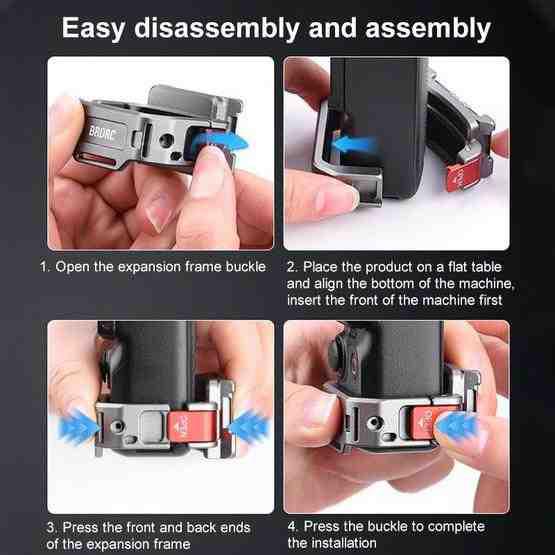 Easy disassembly and assembly

BRDRC

1. Open the expansion frame buckle

2. Place the product on a flat table and align the bottom of the machine, insert the front of the machine first

3. Press the front and back ends of the expansion frame

4. Press the buckle to complete the installation