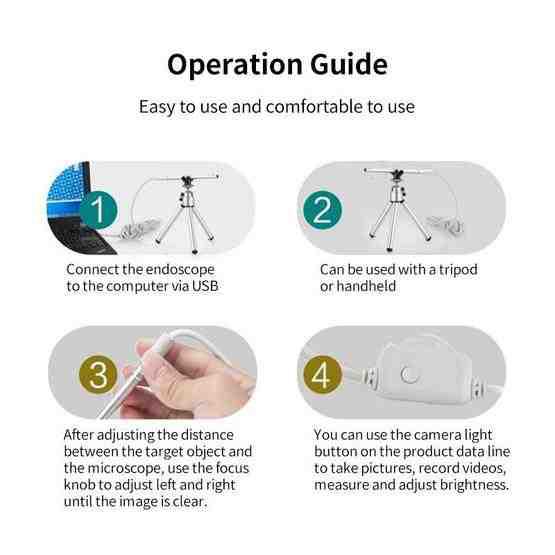 Operation Guide

Easy to use and comfortable to use

1

Connect the endoscope to the computer via USB

2

Can be used with a tripod or handheld

3

After adjusting the distance between the target object and the microscope, use the focus knob to adjust left and right until the image is clear.

4

You can use the camera light button on the product data line to take pictures, record videos, measure and adjust brightness.