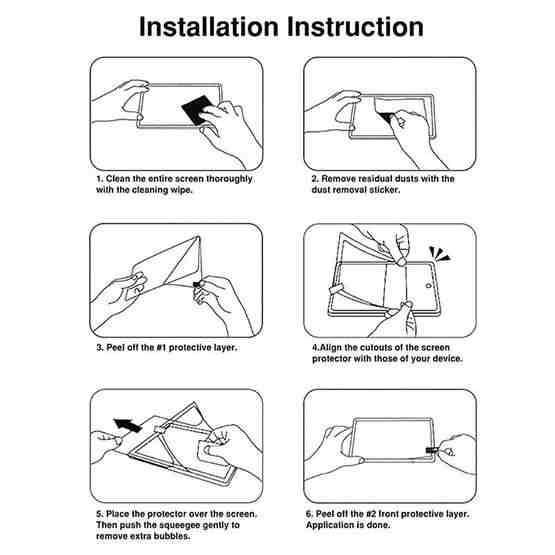 Installation Instruction

1. Clean the entire screen thoroughly with the cleaning wipe.

2. Remove residual dusts with the dust removal sticker.

3. Peel off the #1 protective layer.

4.Align the cutouts of the screen protector with those of your device.

5. Place the protector over the screen. Then push the squeegee gently to remove extra bubbles.

6. Peel off the #2 front protective layer. Application is done.