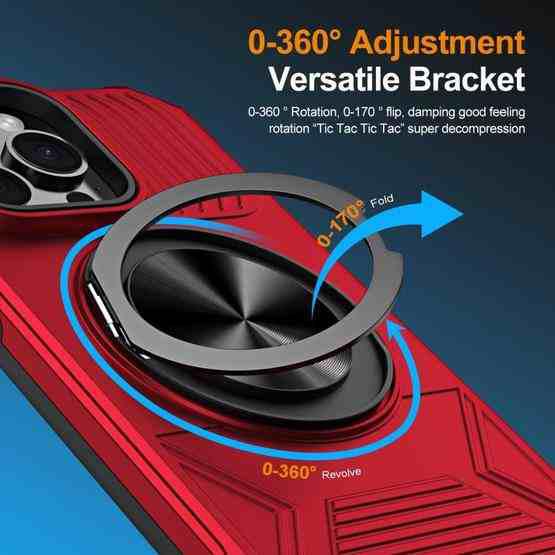 0-360° Adjustment
Versatile Bracket

0-360 ° Rotation, 0-170 ° flip, damping good feeling rotation "Tic Tac Tic Tac" super decompression

0-170° Fold

0-360° Revolve